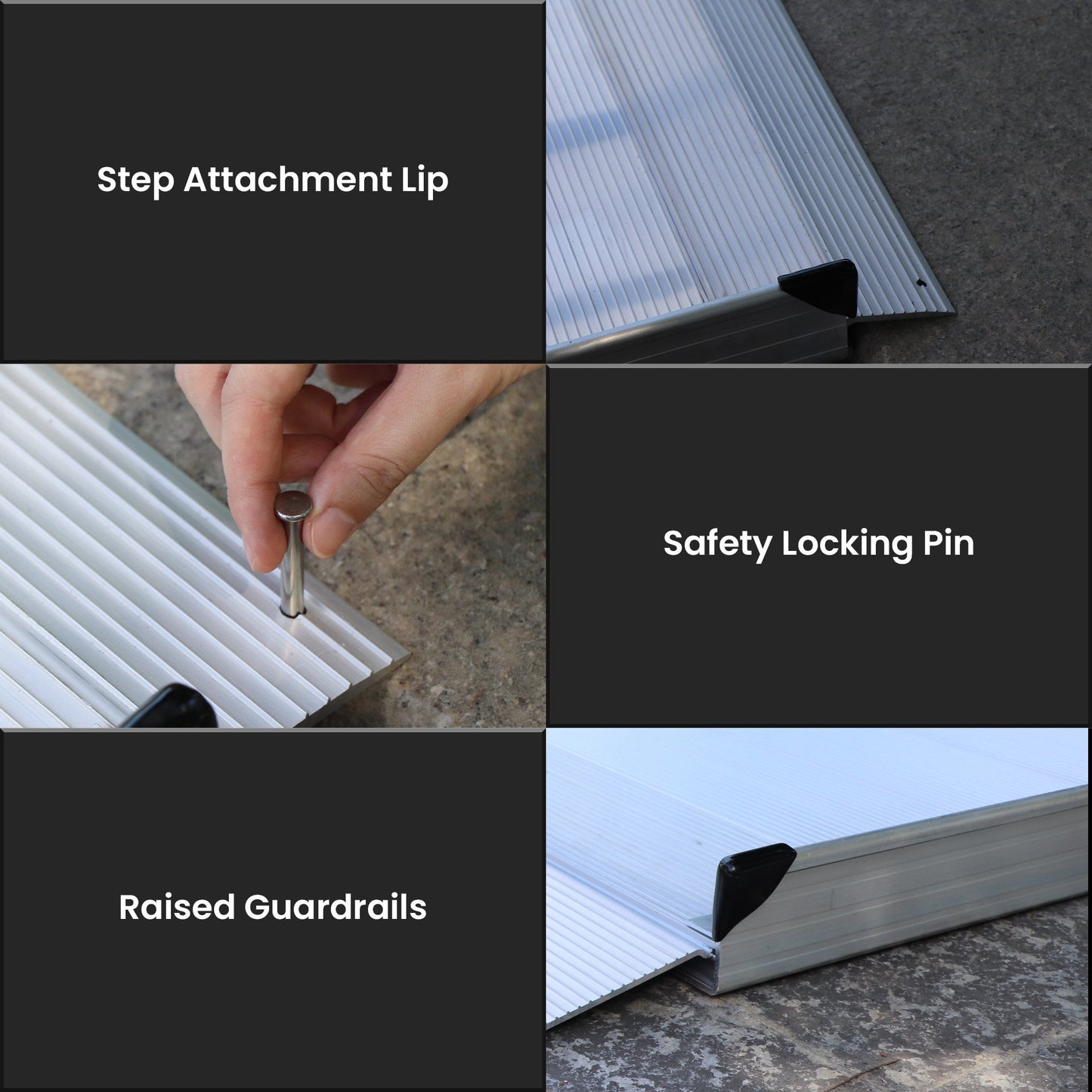 Step Attachment Lip

Safety Locking Pin

Raised Guardrails