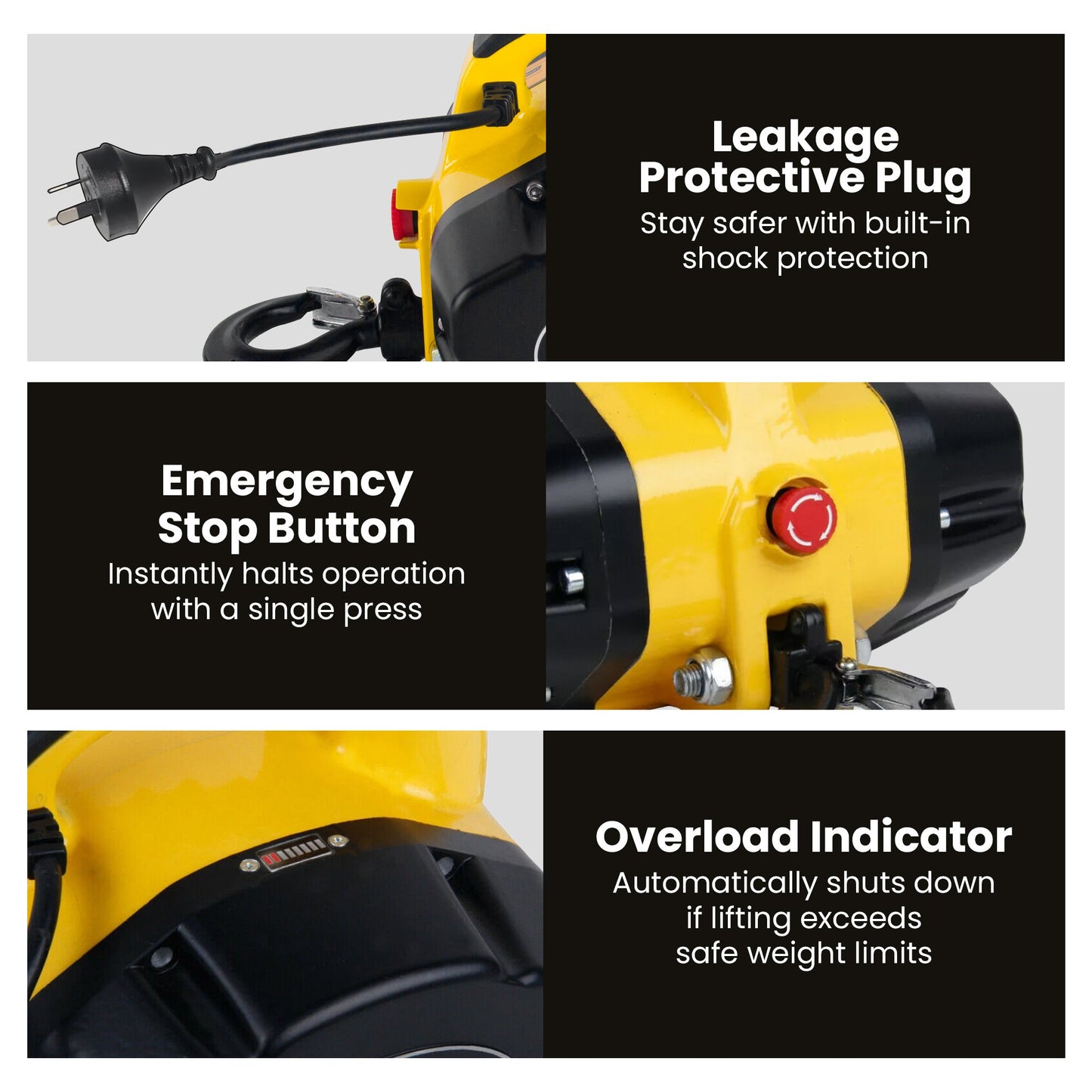 Leakage Protective Plug
Stay safer with built-in shock protection

Emergency Stop Button
Instantly halts operation with a single press

Overload Indicator
Automatically shuts down if lifting exceeds safe weight limits